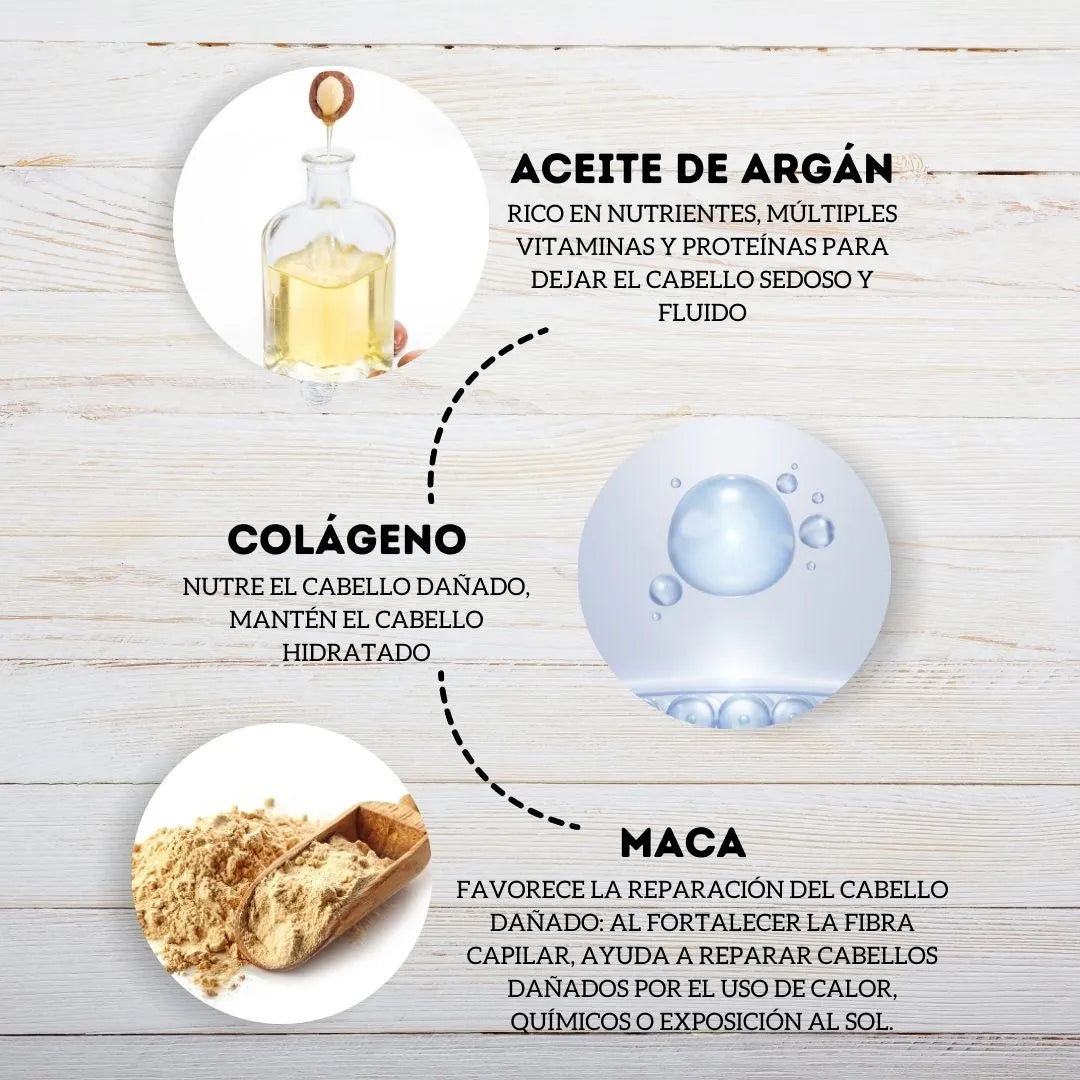 ACEITE DE ARGÁN
RICO EN NUTRIENTES, MÚLTIPLES VITAMINAS Y PROTEÍNAS PARA DEJAR EL CABELLO SEDOSO Y FLUIDO

COLÁGENO
NUTRE EL CABELLO DAÑADO, MANTÉN EL CABELLO HIDRATADO

MACA
FAVORECE LA REPARACIÓN DEL CABELLO DAÑADO: AL FORTALECER LA FIBRA CAPILAR, AYUDA A REPARAR CABELLOS DAÑADOS POR EL USO DE CALOR, QUÍMICOS O EXPOSICIÓN AL SOL.