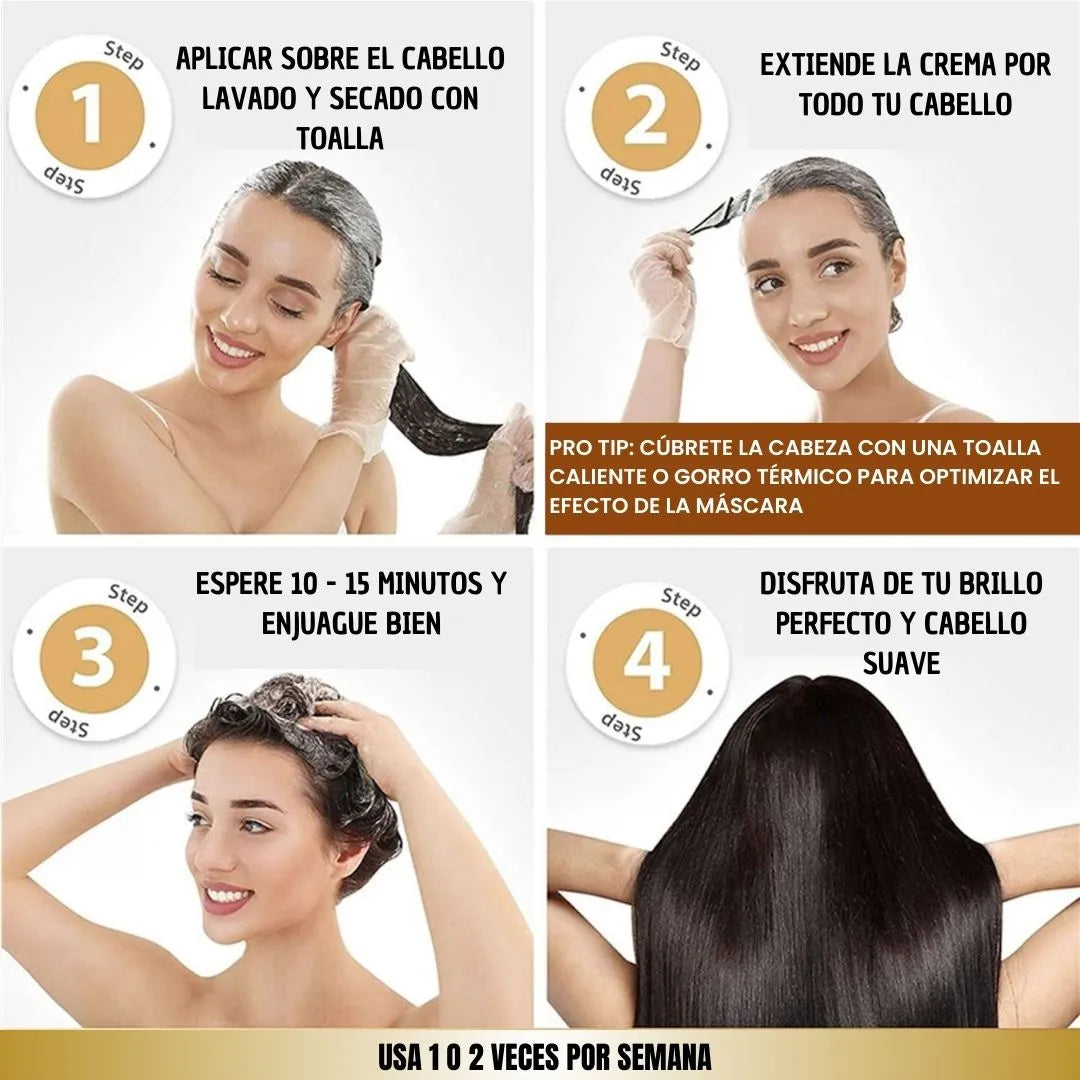 Step
1
Step

APLICAR SOBRE EL CABELLO LAVADO Y SECADO CON TOALLA

Step
2
Step

EXTIENDE LA CREMA POR TODO TU CABELLO

PRO TIP: CÚBRETE LA CABEZA CON UNA TOALLA CALIENTE O GORRO TÉRMICO PARA OPTIMIZAR EL EFECTO DE LA MÁSCARA

Step
3
Step

ESPERE 10 - 15 MINUTOS Y ENJUAGUE BIEN

Step
4
Step

DISFRUTA DE TU BRILLO PERFECTO Y CABELLO SUAVE

USA 1 O 2 VECES POR SEMANA